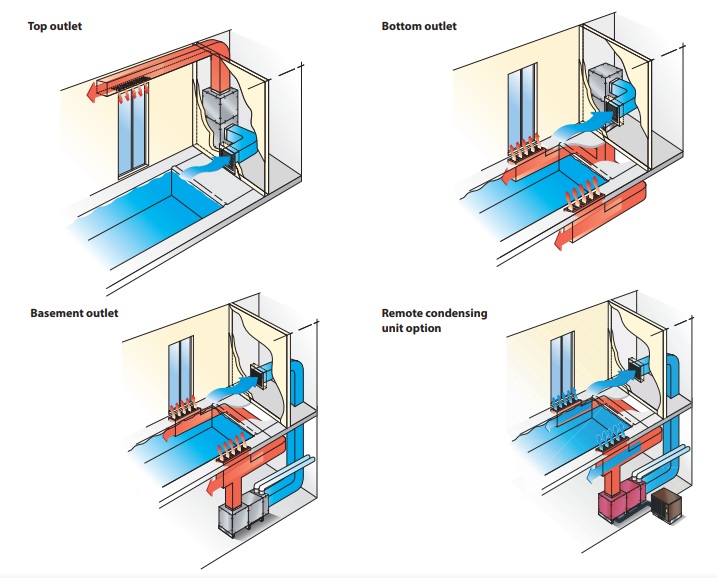 Top outlet

Bottom outlet

Basement outlet

Remote condensing unit option